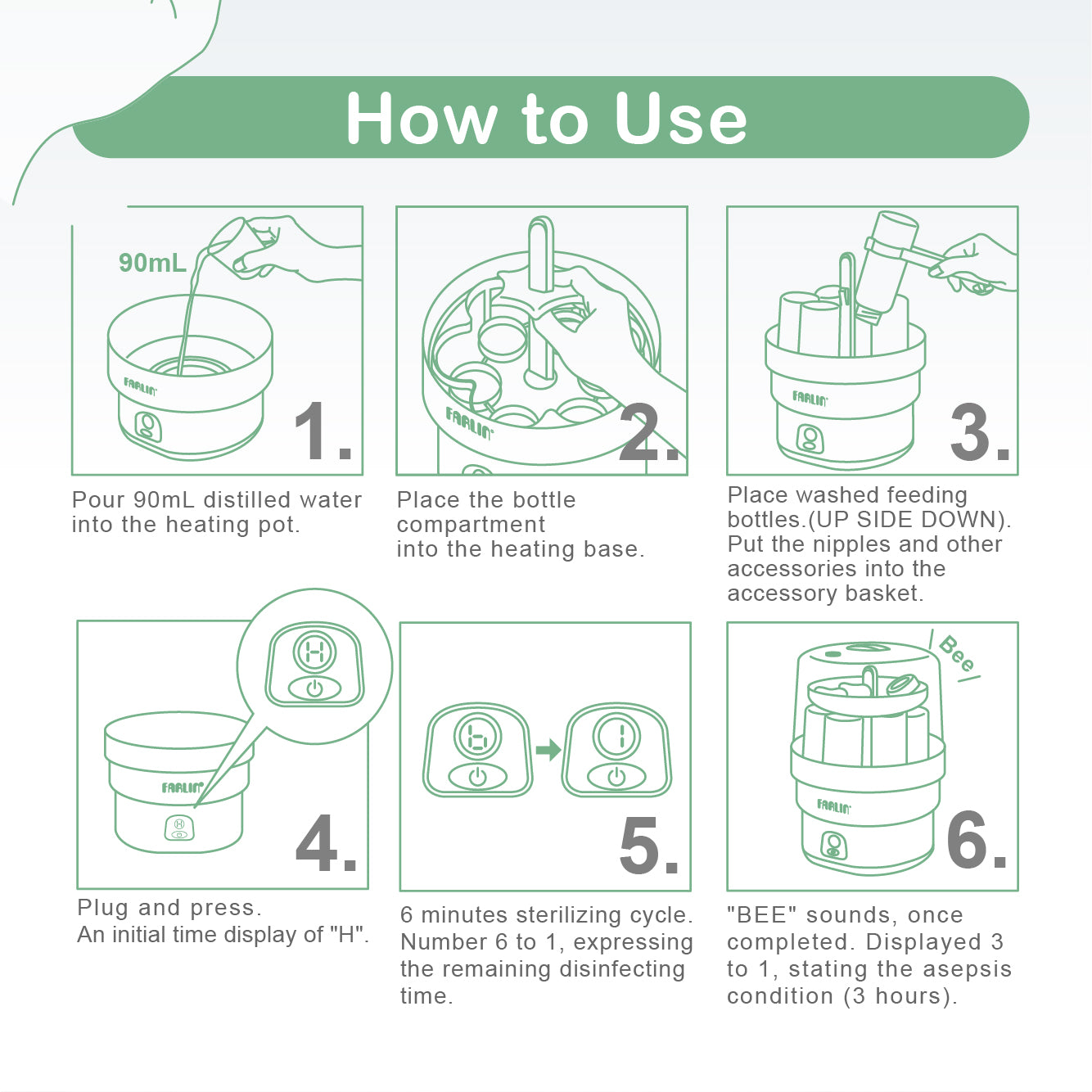 How to Use

90mL

FARLIN

1.

Pour 90mL distilled water into the heating pot.

FARLIN

2.

Place the bottle compartment into the heating base.

FARLIN

3.

Place washed feeding bottles.(UP SIDE DOWN). Put the nipples and other accessories into the accessory basket.

H

FARLIN

H

4.

Plug and press. An initial time display of "H".

6

1

5.

6 minutes sterilizing cycle. Number 6 to 1, expressing the remaining disinfecting time.

Bee

FARLIN

6.

"BEE" sounds, once completed. Displayed 3 to 1, stating the asepsis condition (3 hours).